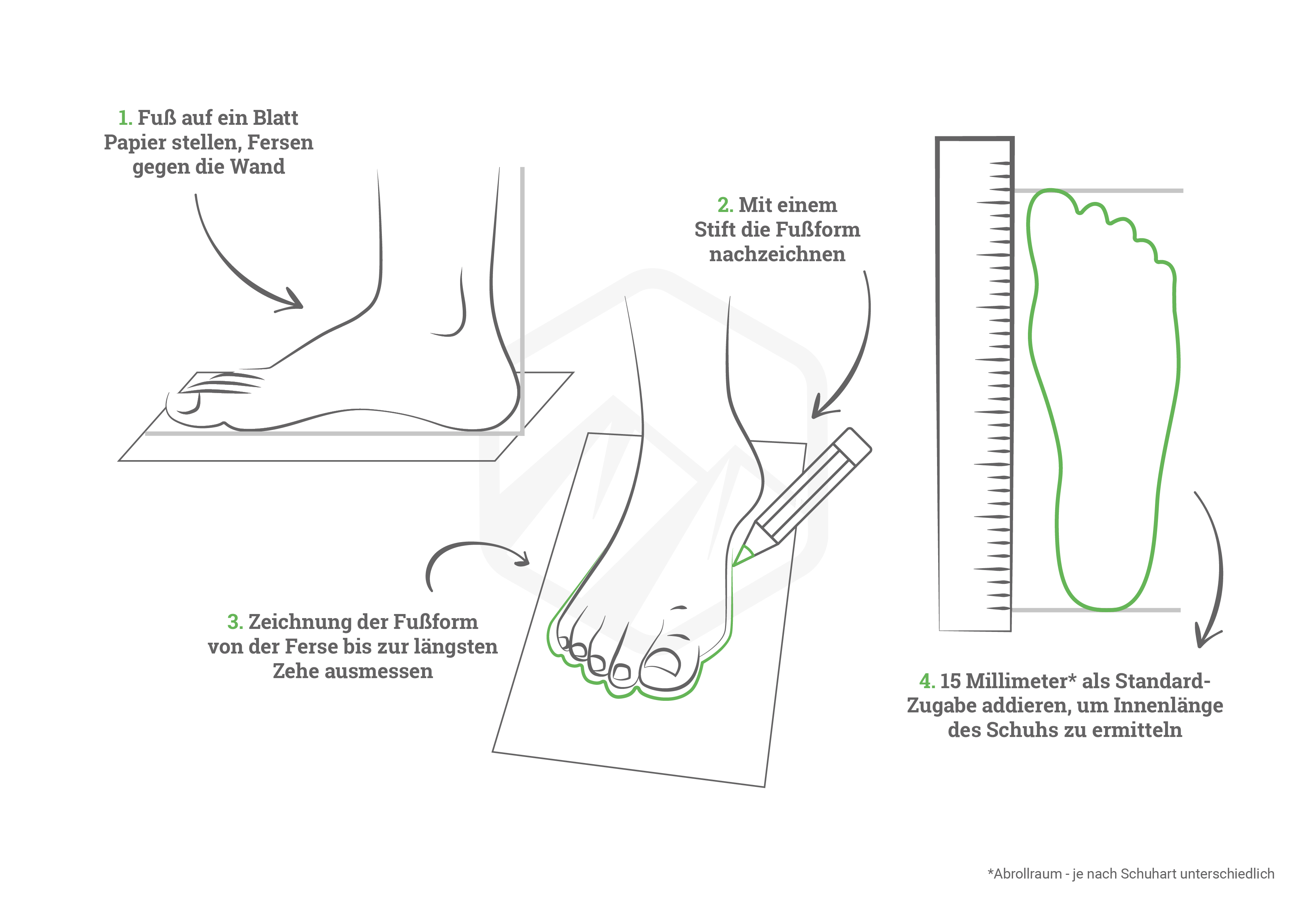 1. Fuß auf ein Blatt Papier stellen, Fersen gegen die Wand

2. Mit einem Stift die Fußform nachzeichnen

3. Zeichnung der Fußform von der Ferse bis zur längsten Zehe ausmessen

4. 15 Millimeter* als Standard-Zugabe addieren, um Innenlänge des Schuhs zu ermitteln

*Abrollraum - je nach Schuhart unterschiedlich